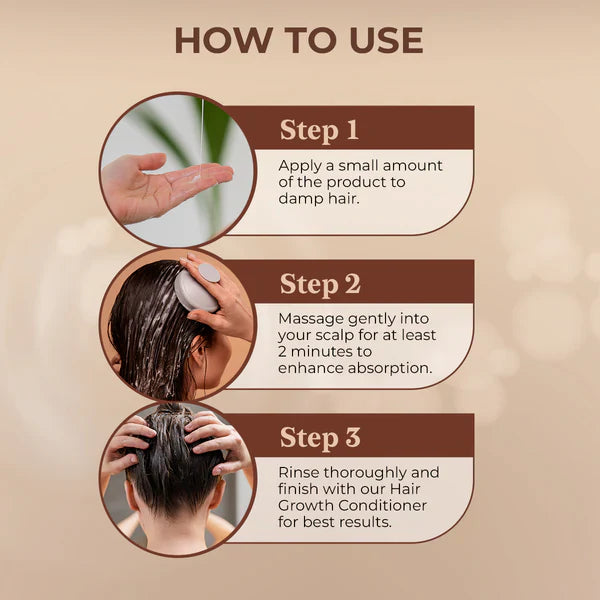 HOW TO USE

Step 1

Apply a small amount of the product to damp hair.

Step 2

Massage gently into your scalp for at least 2 minutes to enhance absorption.

Step 3

Rinse thoroughly and finish with our Hair Growth Conditioner for best results.